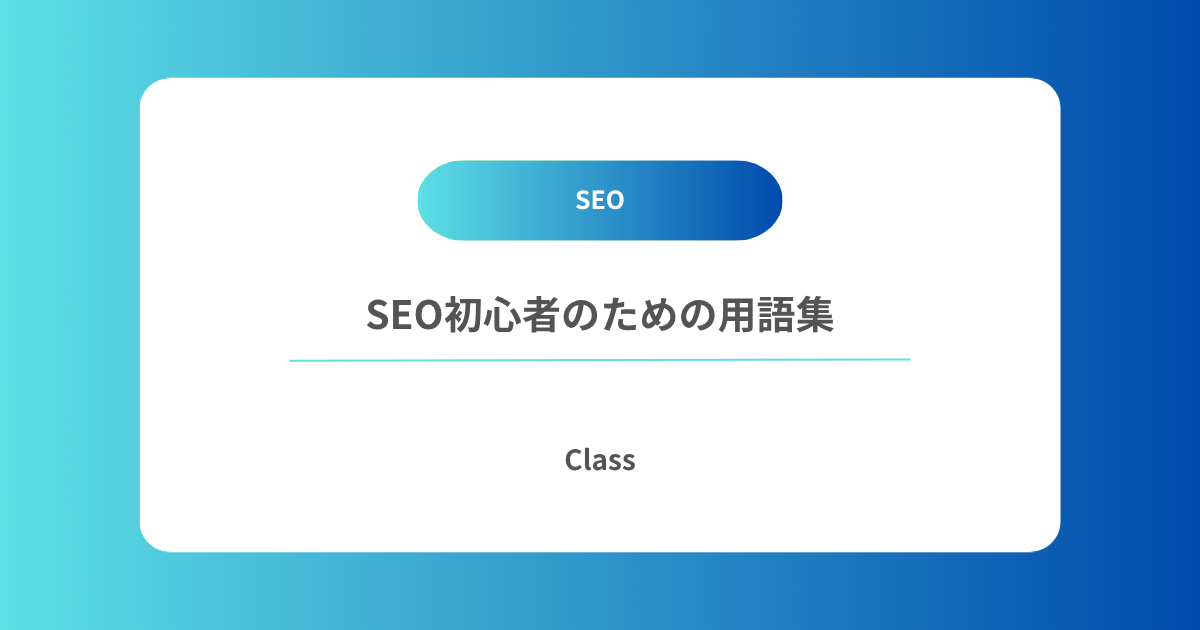 SEO

SEO初心者のための用語集

Class